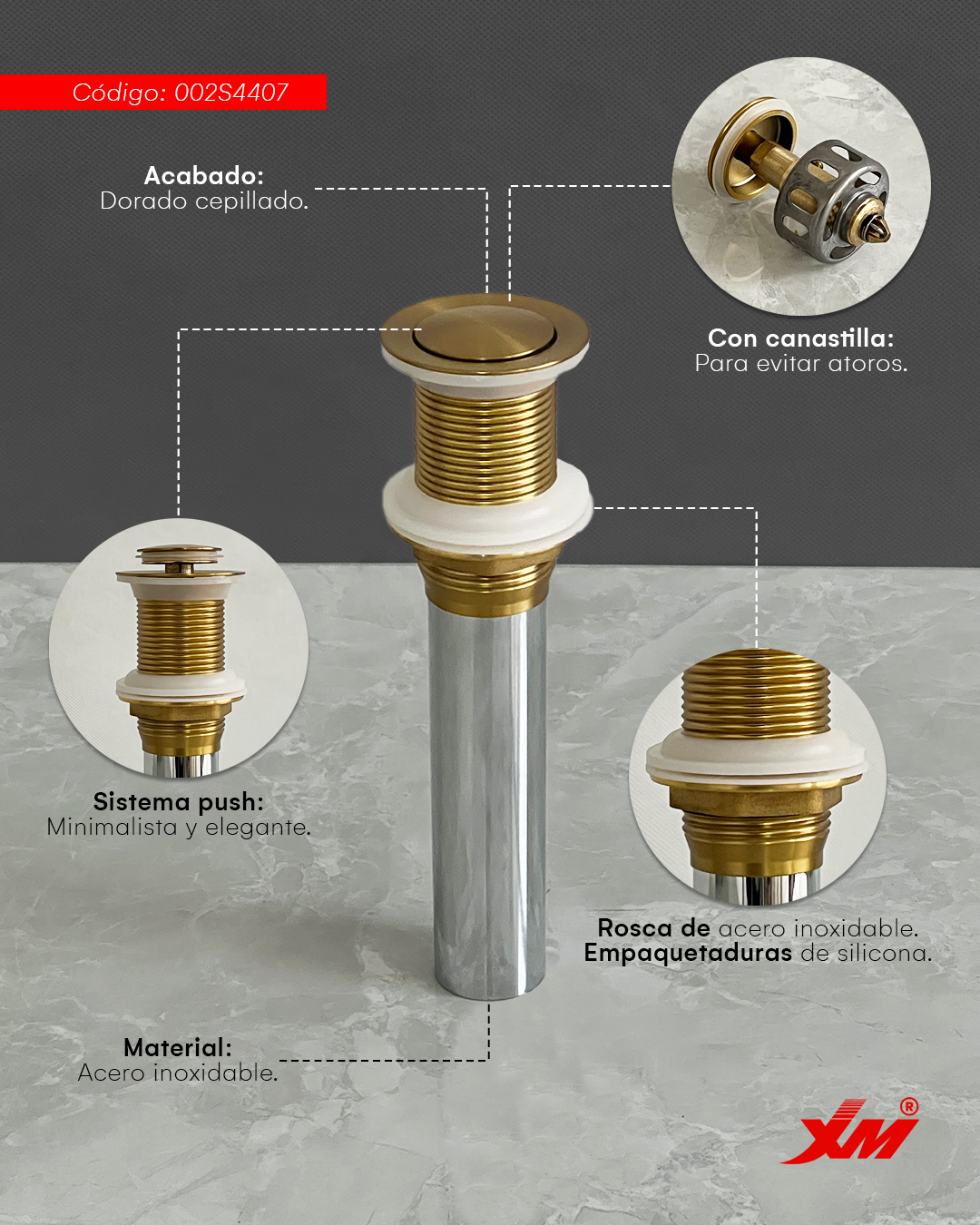 Código: 002S4407

Acabado:
Dorado cepillado.

Con canastilla:
Para evitar atoros.

Sistema push:
Minimalista y elegante.

Rosca de acero inoxidable.
Empaquetaduras de silicona.

Material:
Acero inoxidable.

XM®