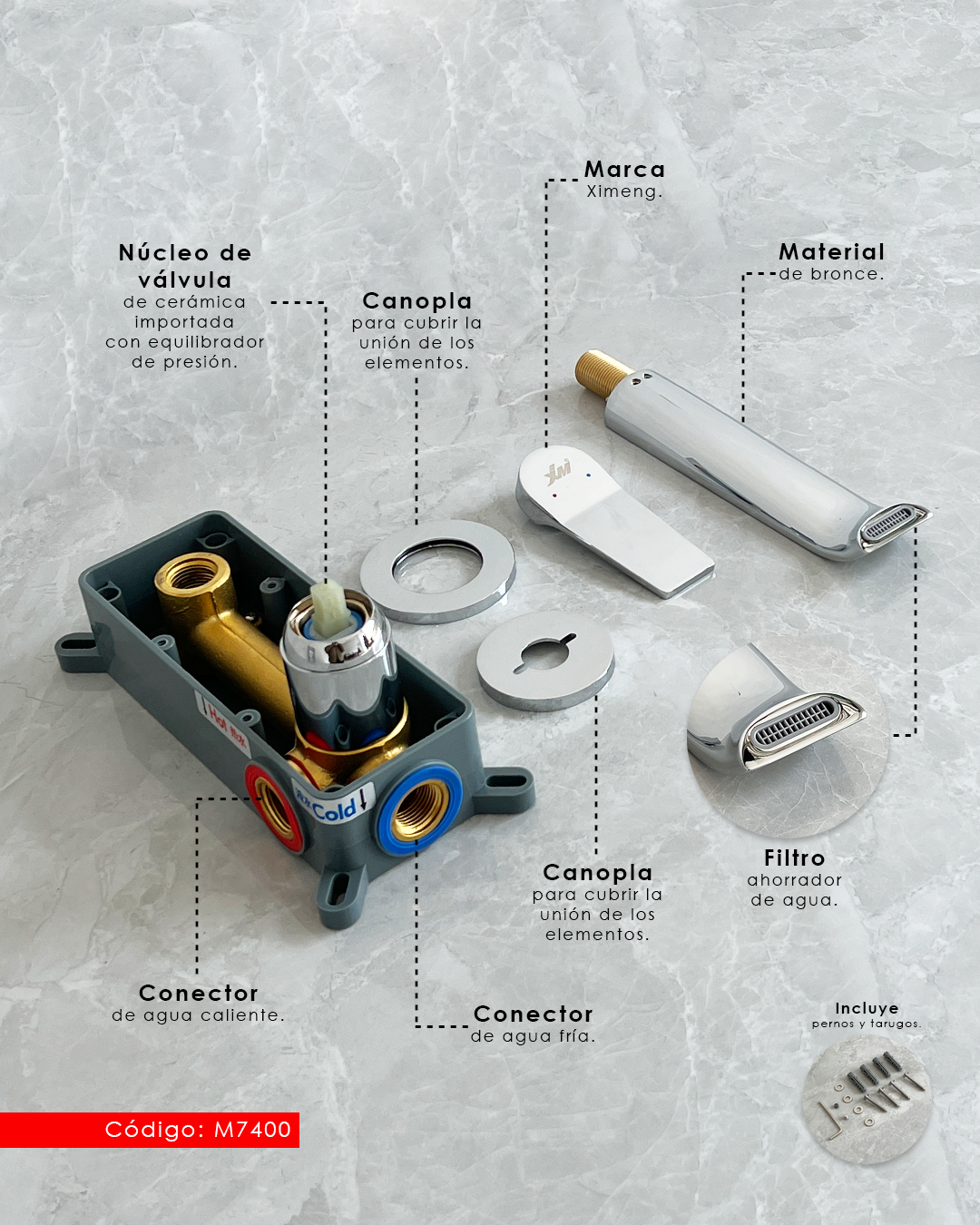 Marca
Ximeng.

Núcleo de válvula
de cerámica importada con equilibrador de presión.

Canopla
para cubrir la unión de los elementos.

Material
de bronce.

Hot
Cold

Canopla
para cubrir la unión de los elementos.

Filtro
ahorrador de agua.

Conector
de agua caliente.

Conector
de agua fría.

Incluye
pernos y tarugos.

Código: M7400